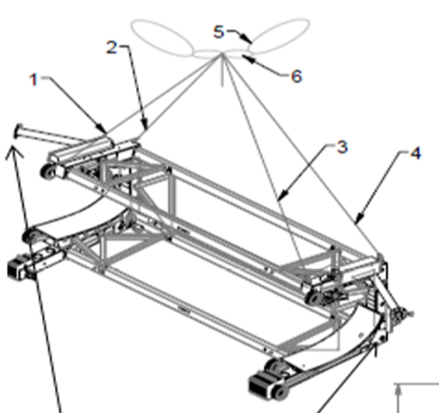 5
2
6
1
3
4